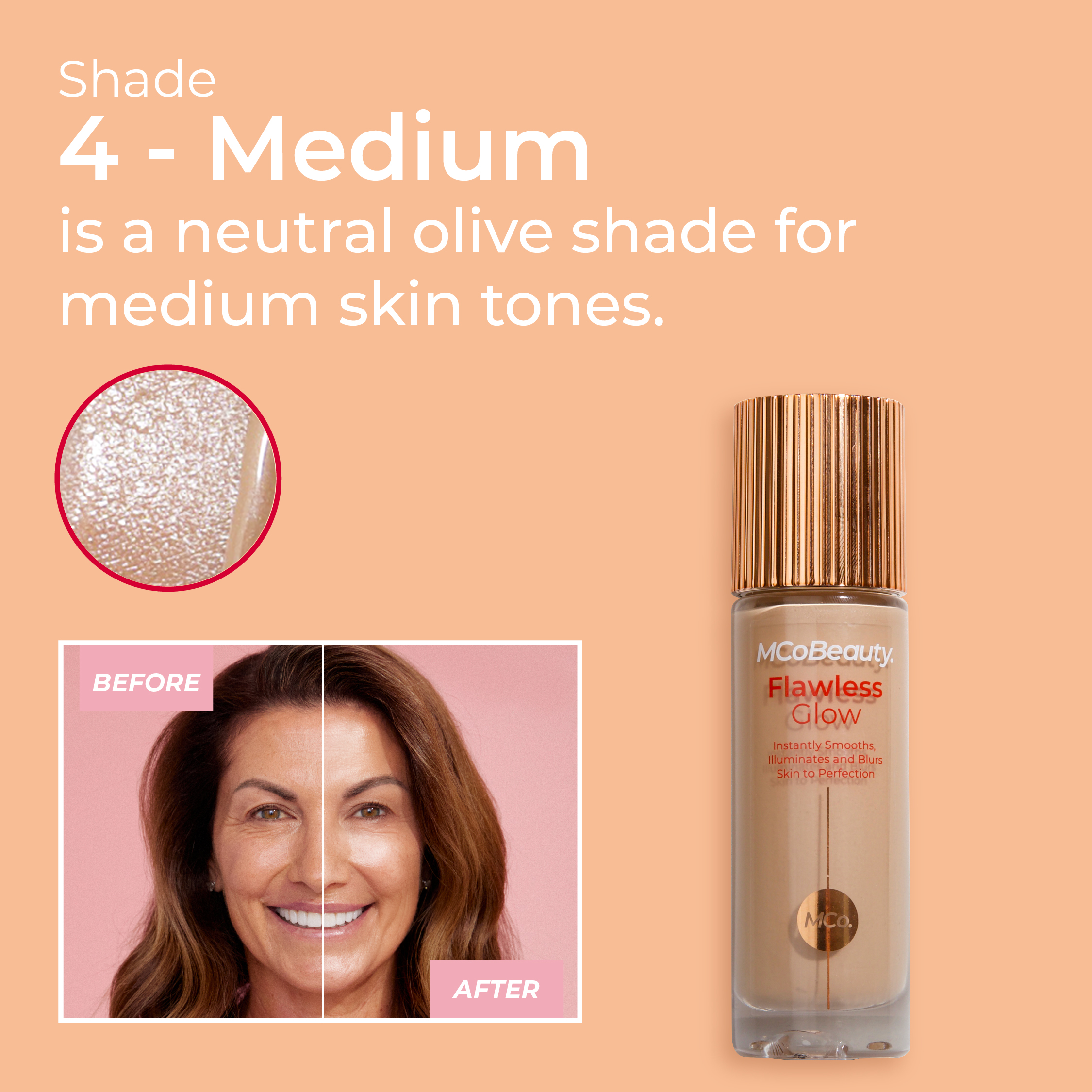 Shade
4 - Medium
is a neutral olive shade for medium skin tones.

BEFORE

AFTER

MCoBeauty.
Flawless
Glow
Instantly Smooths, Illuminates and Blurs Skin to Perfection

MCo.