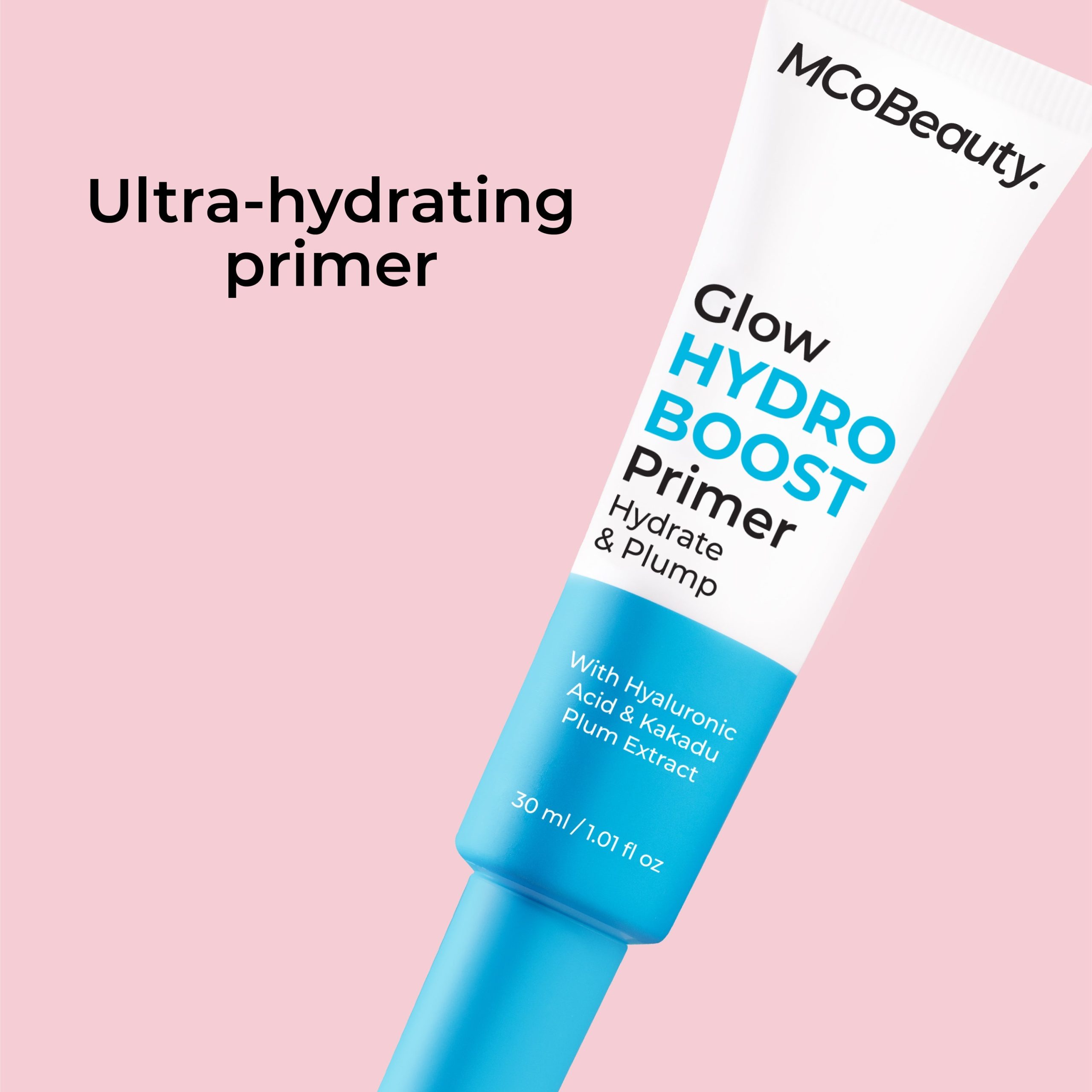 Ultra-hydrating primer

MCoBeauty.

Glow
HYDRO
BOOST
Primer
Hydrate
& Plump

With Hyaluronic
Acid & Kakadu
Plum Extract

30 ml / 1.01 fl oz