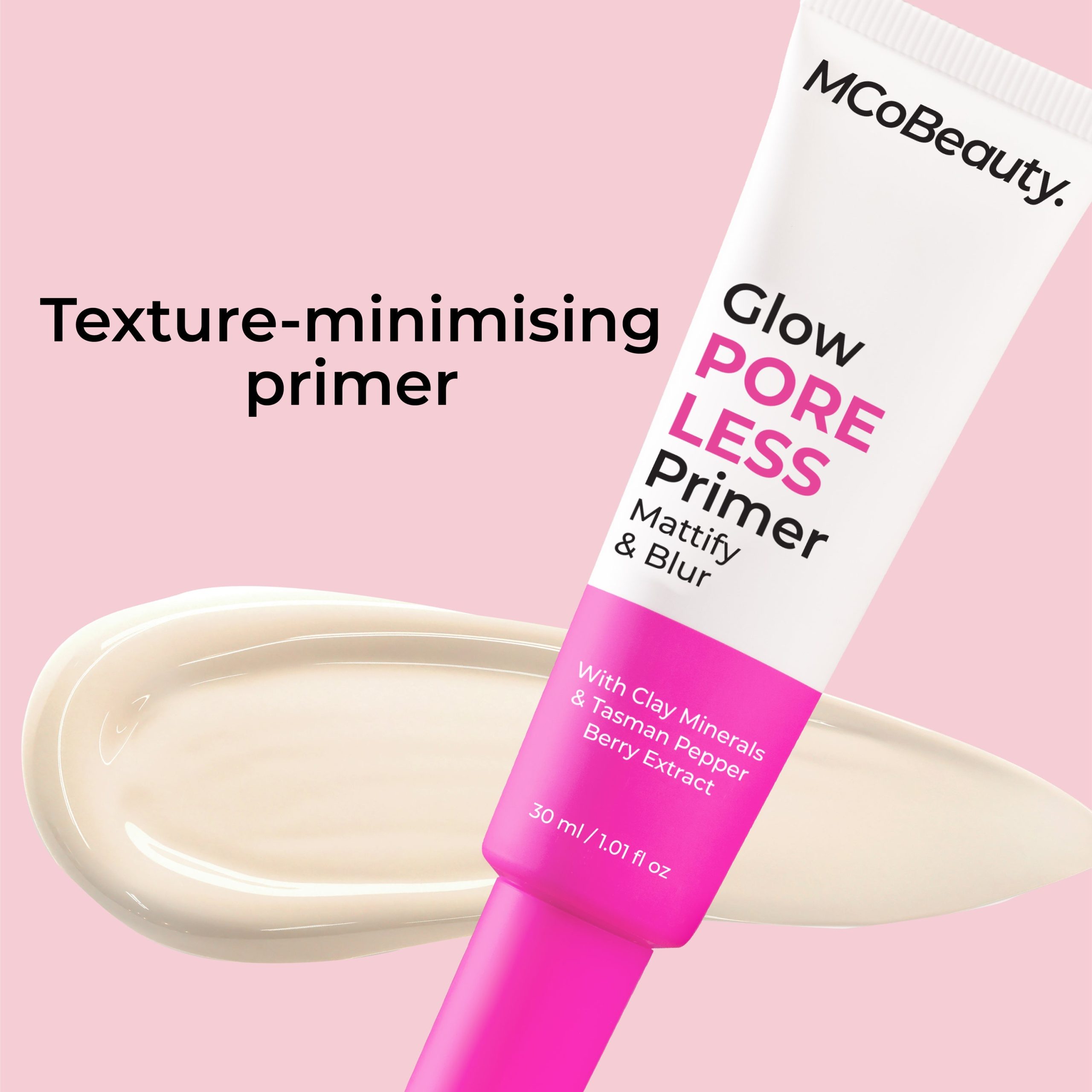 Texture-minimising primer

MCoBeauty.

Glow
PORE
LESS
Primer
Mattify
& Blur

With Clay Minerals
& Tasman Pepper
Berry Extract

30 ml / 1.01 fl oz