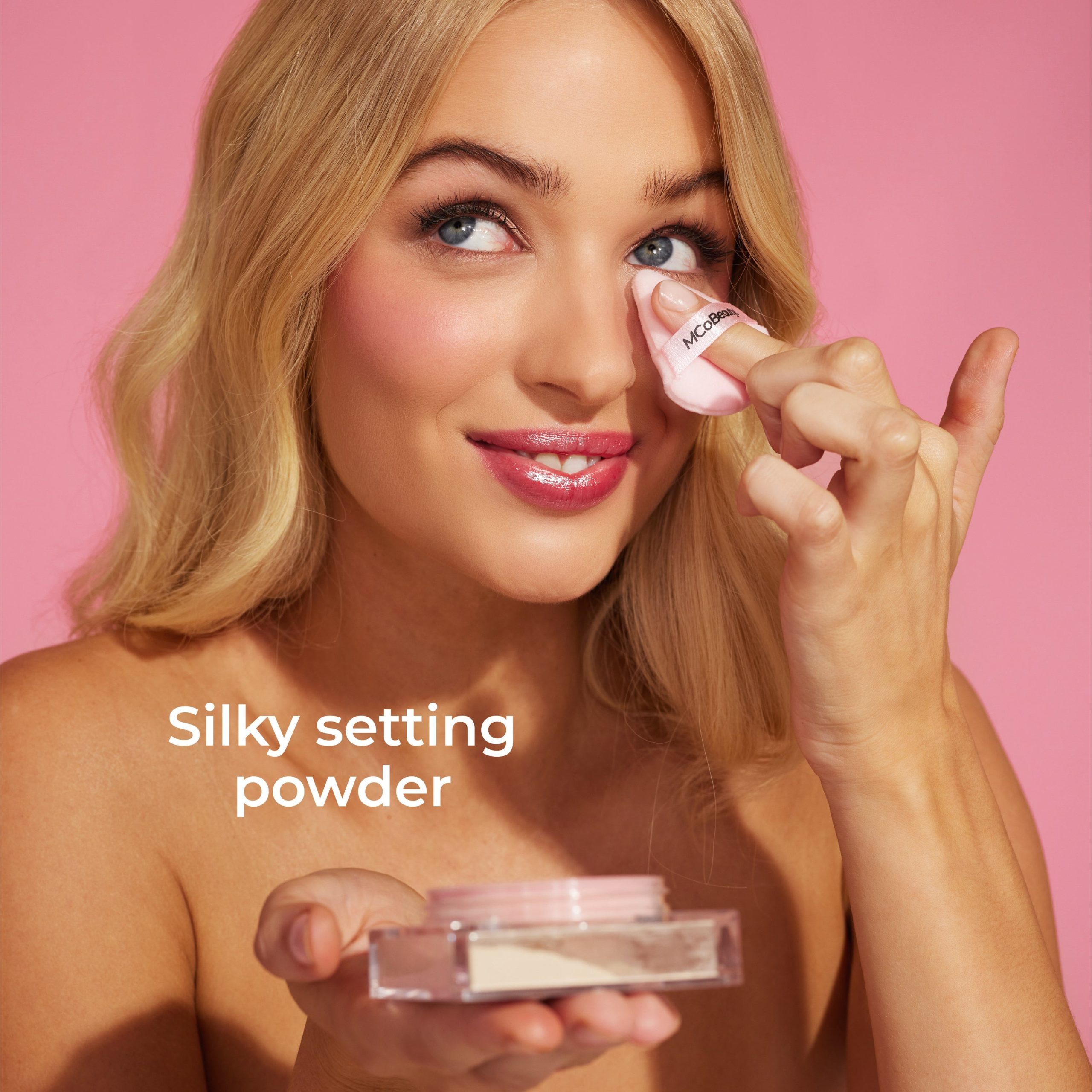 MCoBeauty

Silky setting powder