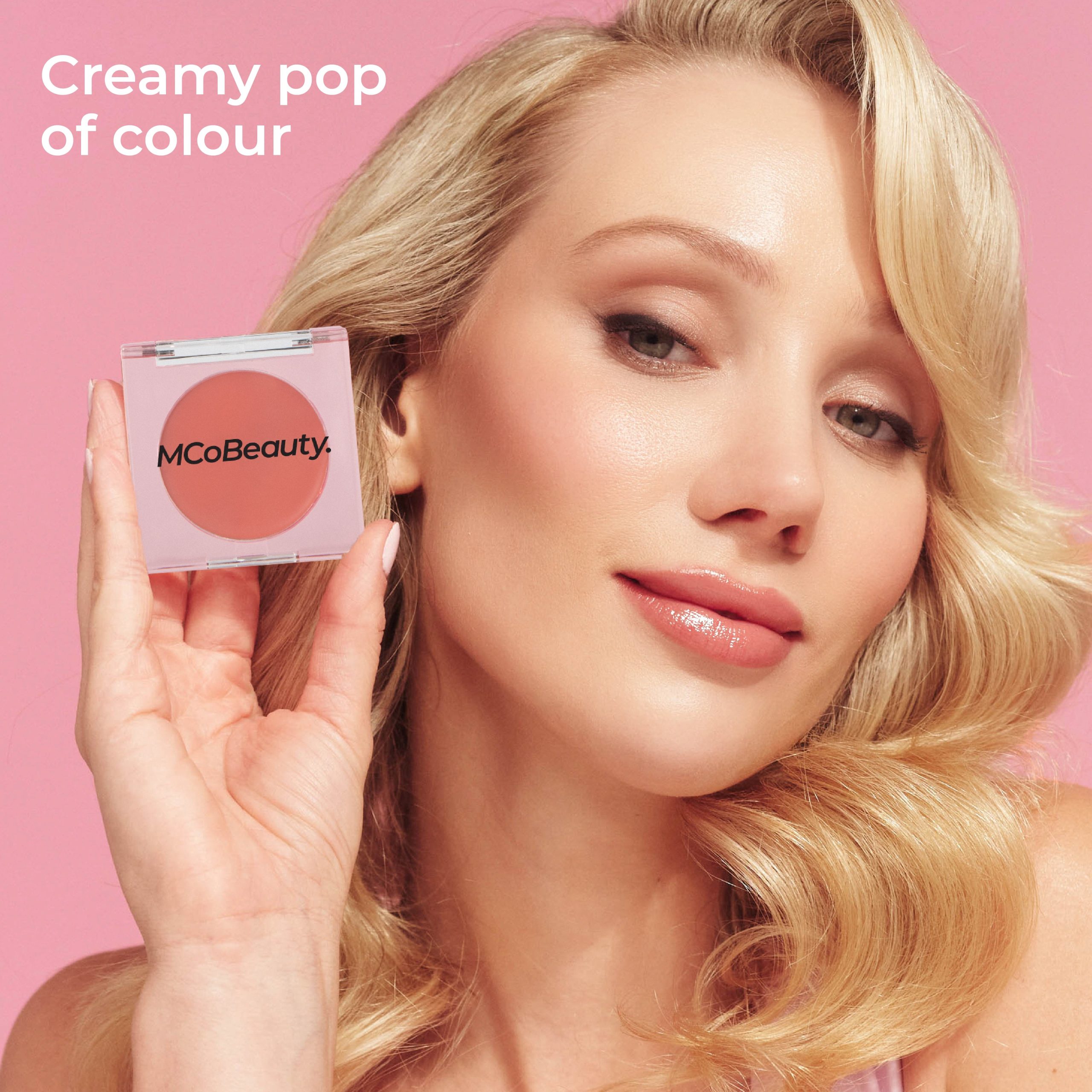 Creamy pop of colour

MCoBeauty.