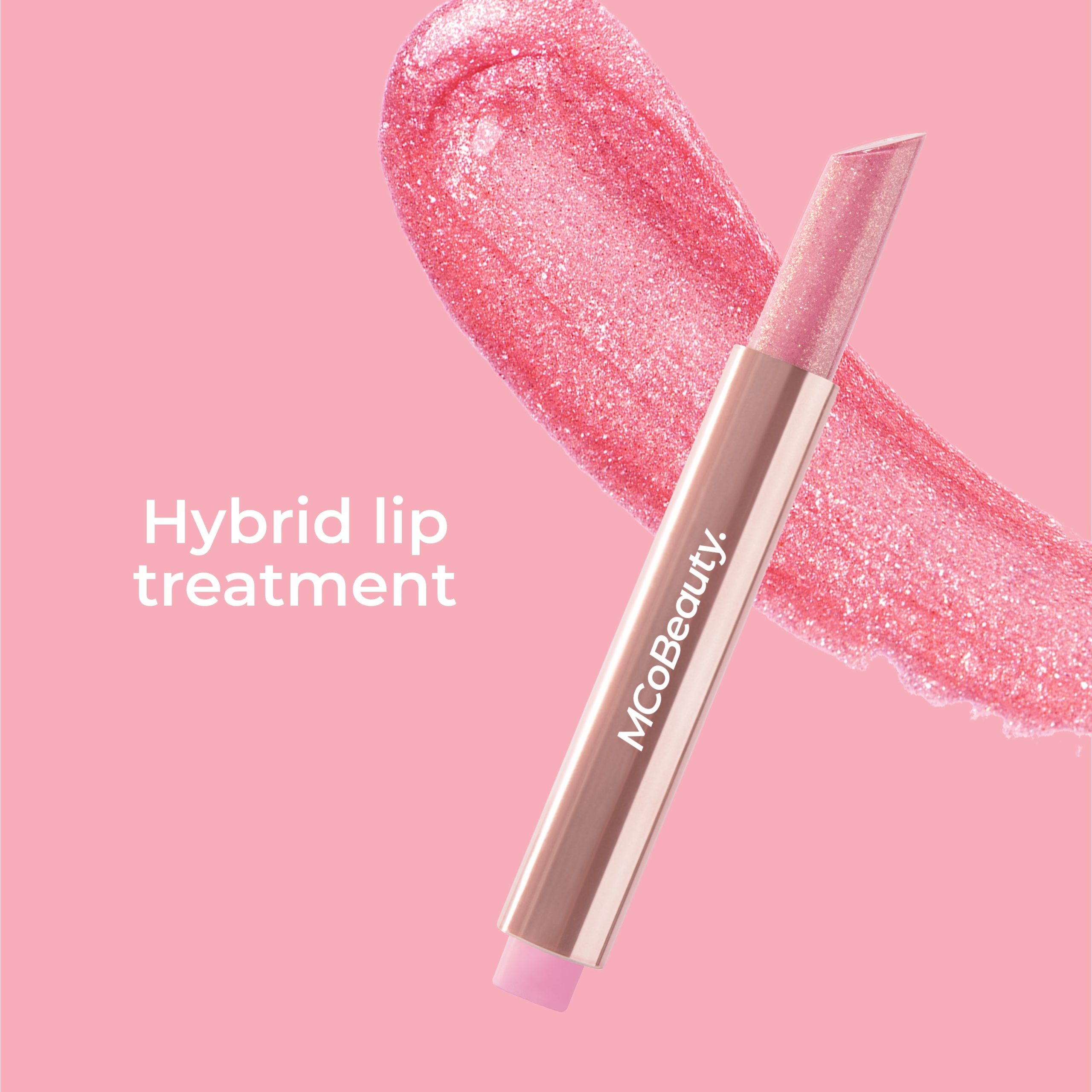 Hybrid lip treatment

MCoBeauty.