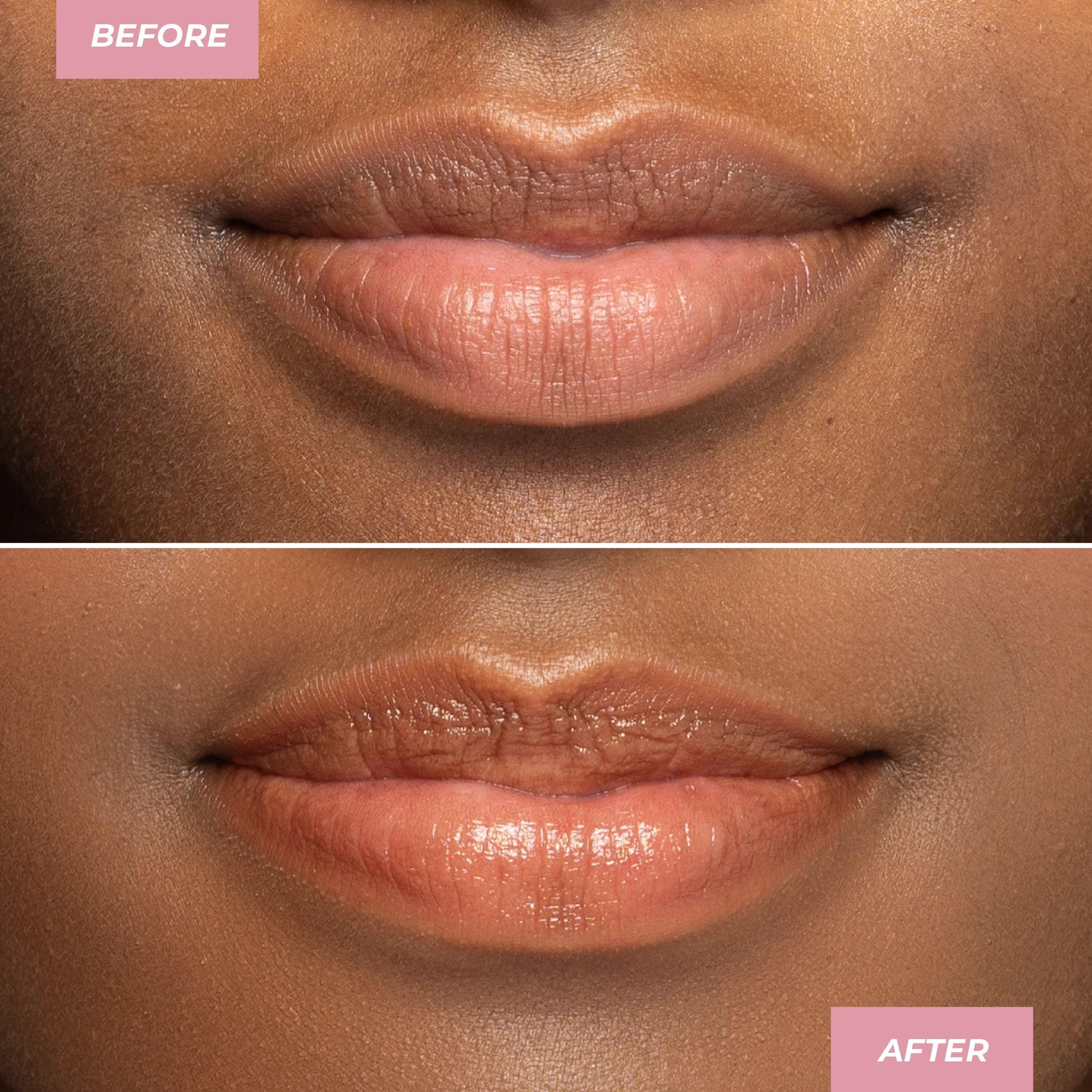 BEFORE

AFTER